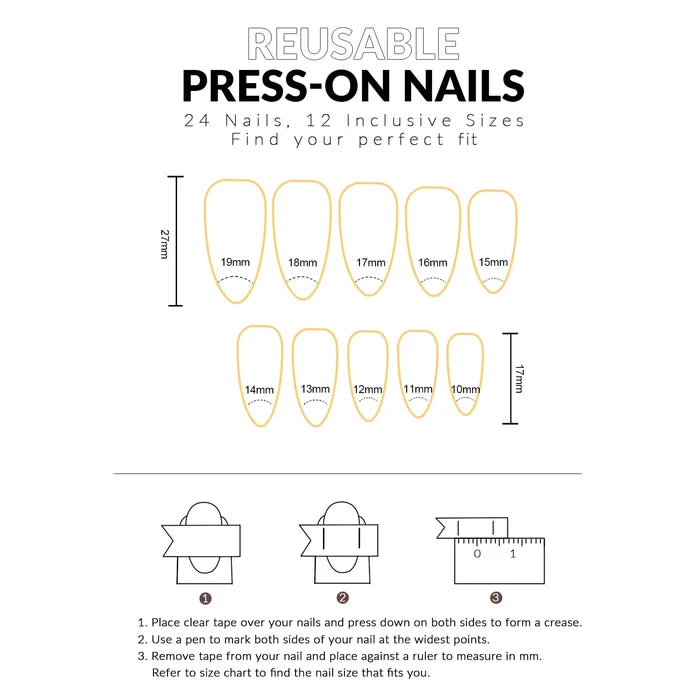 REUSABLE
PRESS-ON NAILS
24 Nails, 12 Inclusive Sizes
Find your perfect fit

27mm

19mm 18mm 17mm 16mm 15mm

14mm 13mm 12mm 11mm 10mm

17mm

0 1

1 2 3

1. Place clear tape over your nails and press down on both sides to form a crease.
2. Use a pen to mark both sides of your nail at the widest points.
3. Remove tape from your nail and place against a ruler to measure in mm. Refer to size chart to find the nail size that fits you.