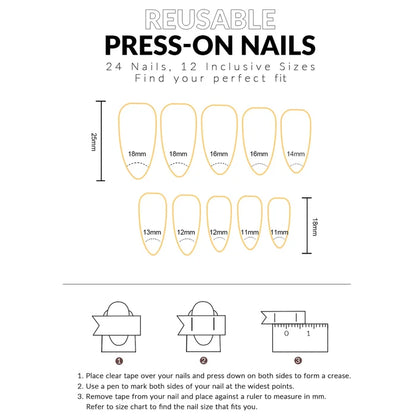 REUSABLE
PRESS-ON NAILS
24 Nails, 12 Inclusive Sizes
Find your perfect fit

25mm
18mm 18mm 16mm 16mm 14mm

13mm 12mm 12mm 11mm 11mm
18mm

0 1

1 2 3

1. Place clear tape over your nails and press down on both sides to form a crease.
2. Use a pen to mark both sides of your nail at the widest points.
3. Remove tape from your nail and place against a ruler to measure in mm. Refer to size chart to find the nail size that fits you.